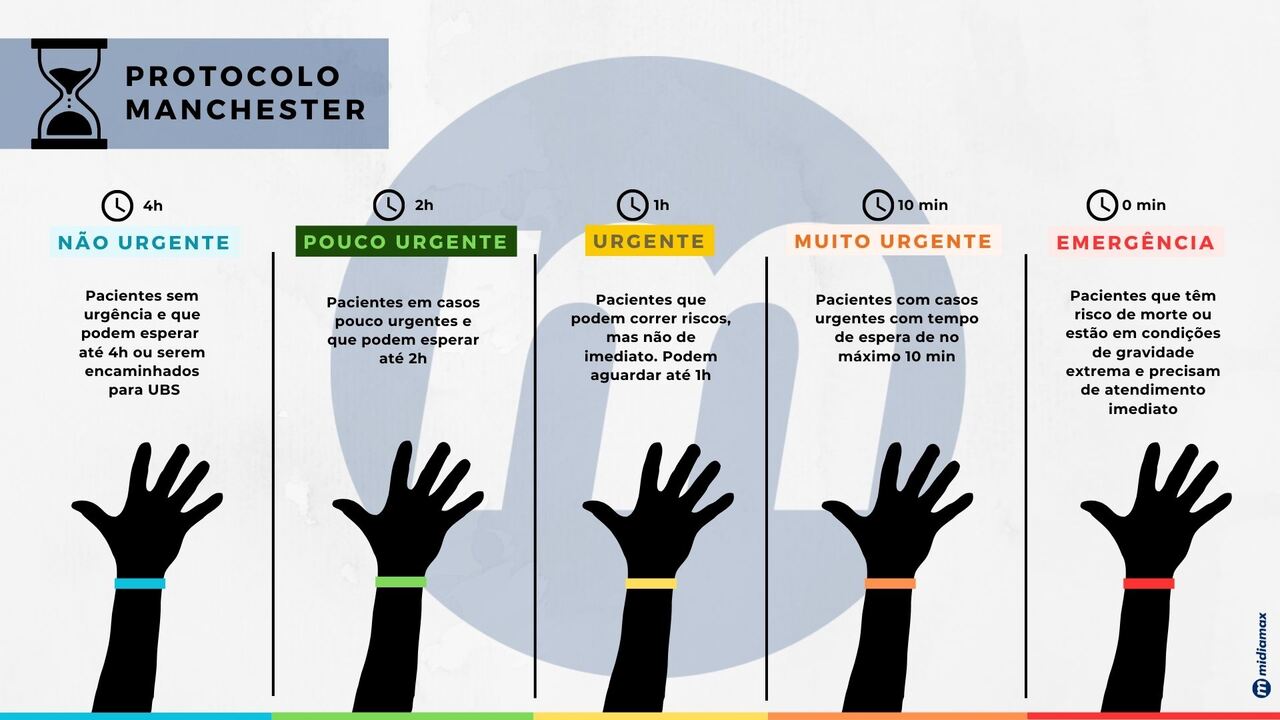 PROTOCOLO MANCHESTER

4h
NÃO URGENTE
Pacientes sem urgência e que podem esperar até 4h ou serem encaminhados para UBS

2h
POUCO URGENTE
Pacientes em casos pouco urgentes e que podem esperar até 2h

1h
URGENTE
Pacientes que podem correr riscos, mas não de imediato. Podem aguardar até 1h

10 min
MUITO URGENTE
Pacientes com casos urgentes com tempo de espera de no máximo 10 min

0 min
EMERGÊNCIA
Pacientes que têm risco de morte ou estão em condições de gravidade extrema e precisam de atendimento imediato

midiamax